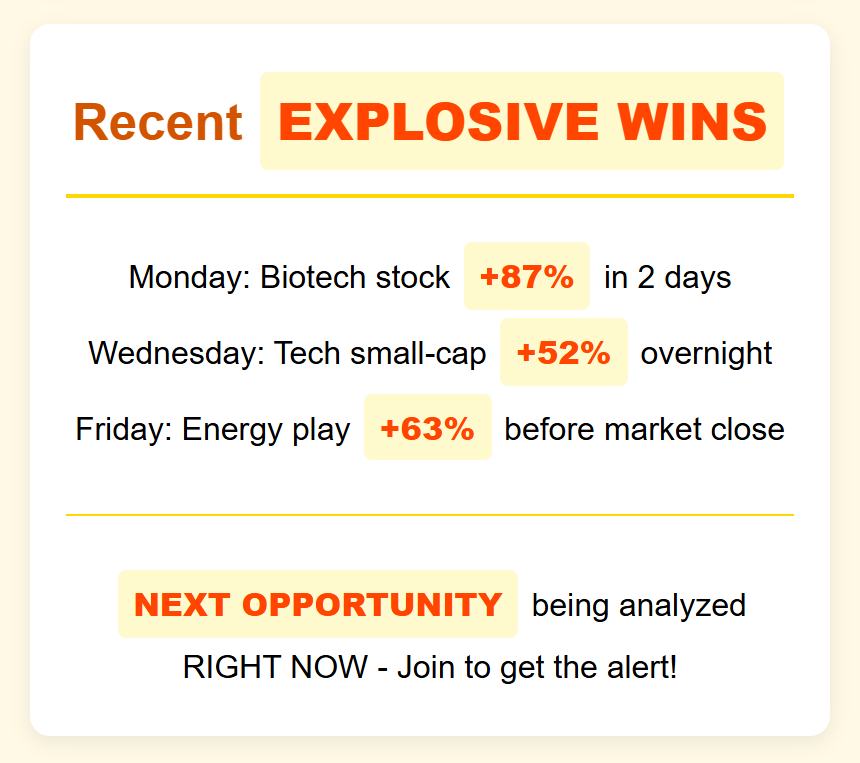 Recent EXPLOSIVE WINS

Monday: Biotech stock +87% in 2 days

Wednesday: Tech small-cap +52% overnight

Friday: Energy play +63% before market close

NEXT OPPORTUNITY being analyzed RIGHT NOW - Join to get the alert!